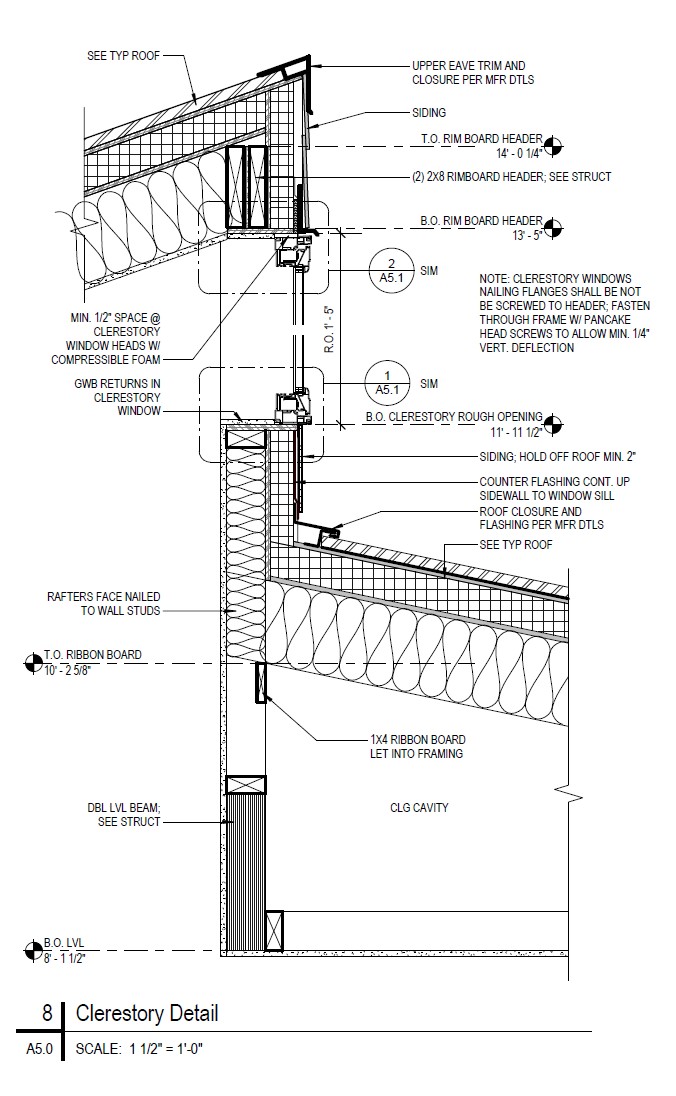 SEE TYP ROOF

UPPER EAVE TRIM AND CLOSURE PER MFR DTLS

SIDING

T.O. RIM BOARD HEADER
14' - 0 1/4"

(2) 2X8 RIMBOARD HEADER; SEE STRUCT

B.O. RIM BOARD HEADER
13' - 5"

2
A5.1
SIM

NOTE: CLERESTORY WINDOWS NAILING FLANGES SHALL BE NOT BE SCREWED TO HEADER; FASTEN THROUGH FRAME W/ PANCAKE HEAD SCREWS TO ALLOW MIN. 1/4" VERT. DEFLECTION

MIN. 1/2" SPACE @ CLERESTORY WINDOW HEADS W/ COMPRESSIBLE FOAM

R.O. 1' - 5"

GWB RETURNS IN CLERESTORY WINDOW

1
A5.1
SIM

B.O. CLERESTORY ROUGH OPENING
11' - 11 1/2"

SIDING; HOLD OFF ROOF MIN. 2"

COUNTER FLASHING CONT. UP SIDEWALL TO WINDOW SILL

ROOF CLOSURE AND FLASHING PER MFR DTLS

SEE TYP ROOF

RAFTERS FACE NAILED TO WALL STUDS

T.O. RIBBON BOARD
10' - 2 5/8"

1X4 RIBBON BOARD LET INTO FRAMING

DBL LVL BEAM; SEE STRUCT

CLG CAVITY

B.O. LVL
8' - 1 1/2"

8 Clerestory Detail
A5.0 SCALE: 1 1/2" = 1'-0"